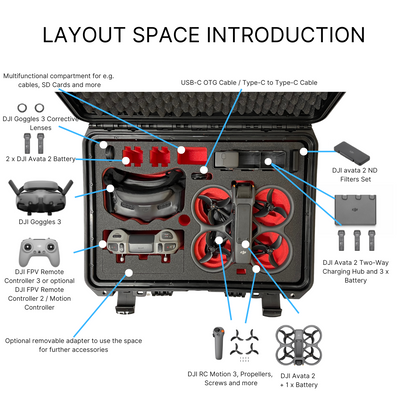 LAYOUT SPACE INTRODUCTION

Multifunctional compartment for e.g. cables, SD Cards and more

USB-C OTG Cable / Type-C to Type-C Cable

DJI Goggles 3 Corrective Lenses

2 x DJI Avata 2 Battery

DJI avata 2 ND Filters Set

DJI Goggles 3

DJI FPV Remote Controller 3 or optional DJI FPV Remote Controller 2 / Motion Controller

DJI Avata 2 Two-Way Charging Hub and 3 x Battery

Optional removable adapter to use the space for further accessories

DJI RC Motion 3, Propellers, Screws and more

DJI Avata 2 + 1 x Battery